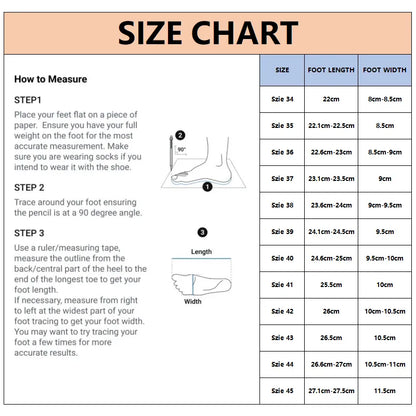 SIZE CHART

How to Measure

STEP1
Place your feet flat on a piece of paper. Ensure you have your full weight on the foot for the most accurate measurement. Make sure you are wearing socks if you intend to wear it with the shoe.

STEP 2
Trace around your foot ensuring the pencil is at a 90 degree angle.

STEP 3
Use a ruler/measuring tape, measure the outline from the back/central part of the heel to the end of the longest toe to get your foot length.
If necessary, measure from right to left at the widest part of your foot tracing to get your foot width. You may want to try tracing your foot a few times for more accurate results.

2
90°
1
3
Length
Width

| SIZE | FOOT LENGTH | FOOT WIDTH |
|---|---|---|
| Szie 34 | 22cm | 8cm-8.5cm |
| Szie 35 | 22.1cm-22.5cm | 8.5cm |
| Szie 36 | 22.6cm-23cm | 8.5cm-9cm |
| Szie 37 | 23.1cm-23.5cm | 9cm |
| Szie 38 | 23.6cm-24cm | 9cm-9.5cm |
| Szie 39 | 24.1cm-24.5cm | 9.5cm |
| Szie 40 | 24.6cm-25cm | 9.5cm-10cm |
| Szie 41 | 25.5cm | 10cm |
| Szie 42 | 26cm | 10cm-10.5cm |
| Szie 43 | 26.5cm | 10.5cm |
| Szie 44 | 26.6cm-27cm | 10.5cm-11cm |
| Szie 45 | 27.1cm-27.5cm | 11.5cm |